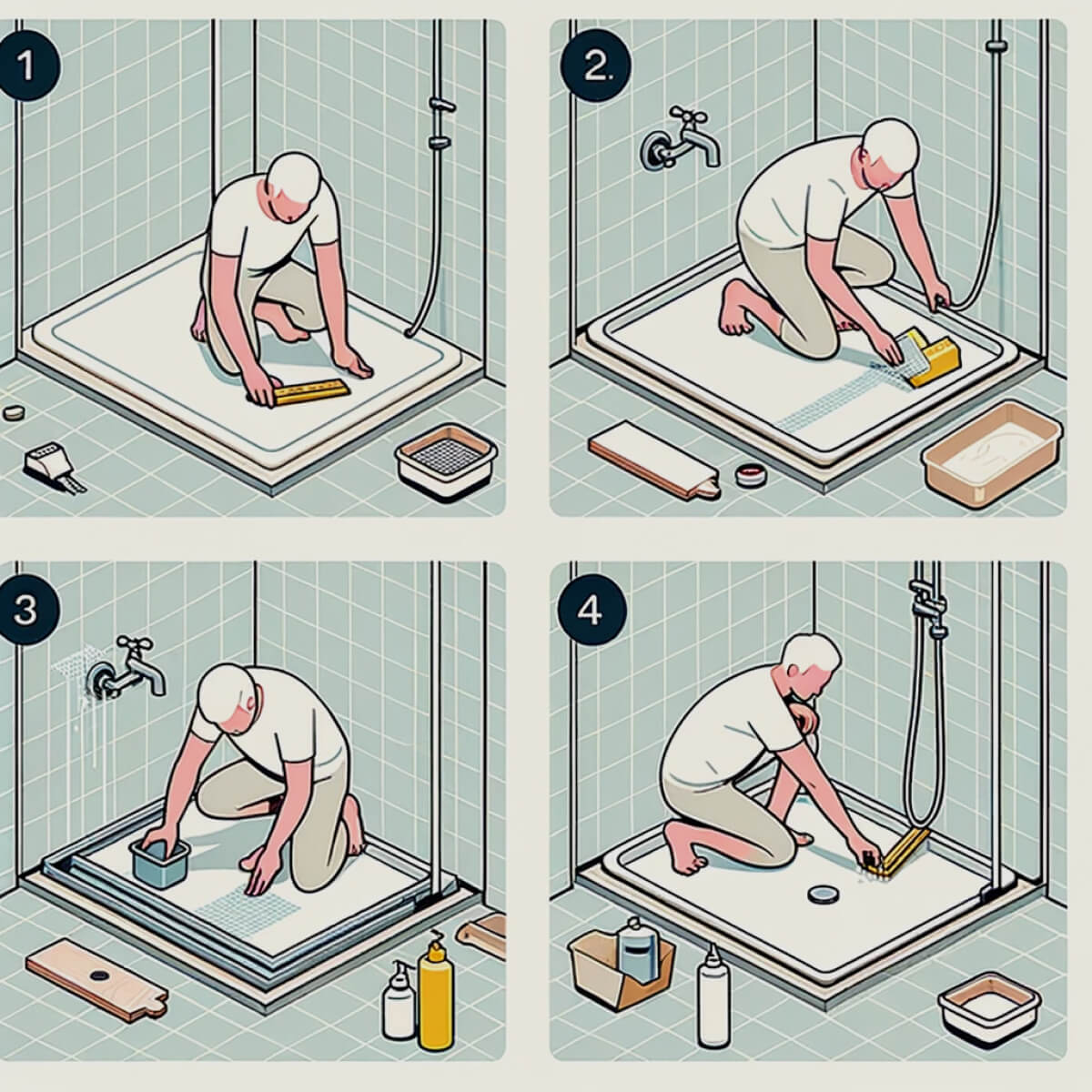 1

2.

3

4